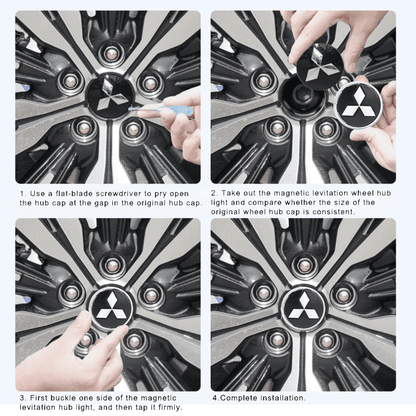 1. Use a flat-blade screwdriver to pry open the hub cap at the gap in the original hub cap.

2. Take out the magnetic levitation wheel hub light and compare whether the size of the original wheel hub cap is consistent.

3. First buckle one side of the magnetic levitation hub light, and then tap it firmly.

4.Complete installation.