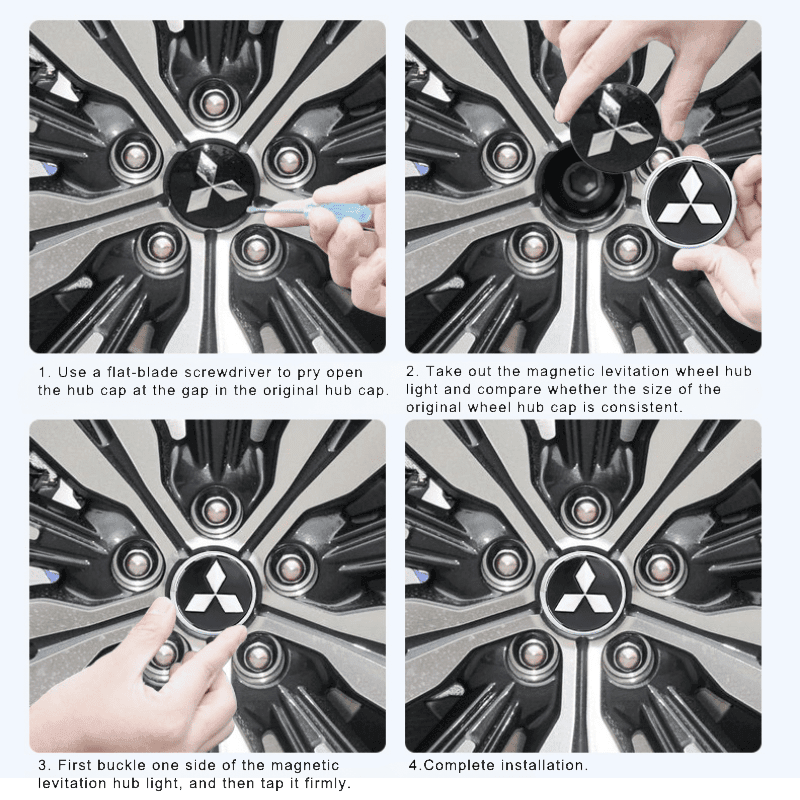 1. Use a flat-blade screwdriver to pry open the hub cap at the gap in the original hub cap.

2. Take out the magnetic levitation wheel hub light and compare whether the size of the original wheel hub cap is consistent.

3. First buckle one side of the magnetic levitation hub light, and then tap it firmly.

4.Complete installation.