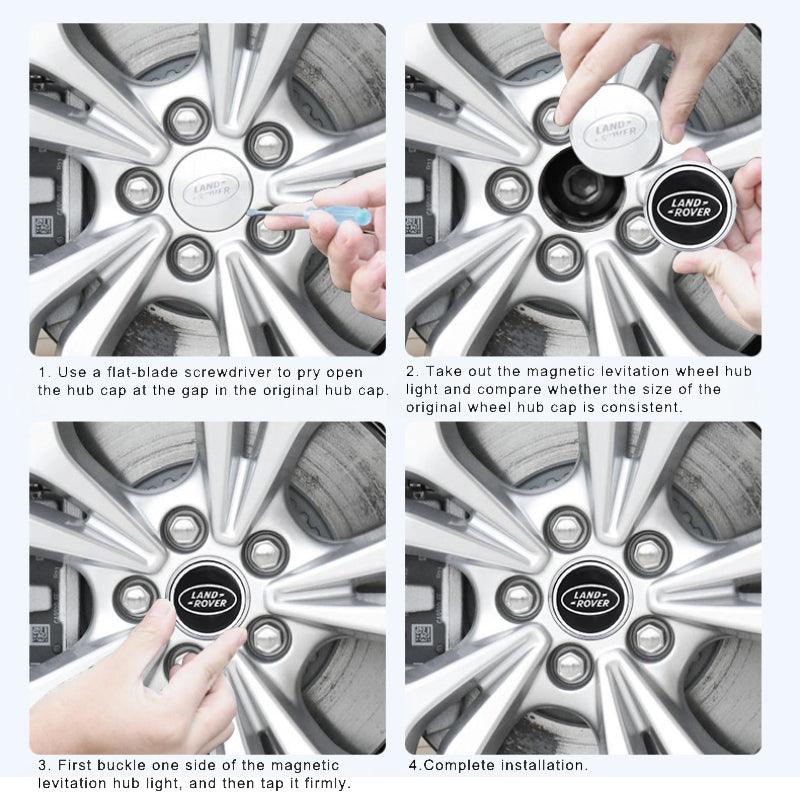 LAND ROVER

1. Use a flat-blade screwdriver to pry open the hub cap at the gap in the original hub cap.

LAND ROVER

LAND ROVER

2. Take out the magnetic levitation wheel hub light and compare whether the size of the original wheel hub cap is consistent.

LAND ROVER

3. First buckle one side of the magnetic levitation hub light, and then tap it firmly.

LAND ROVER

4.Complete installation.