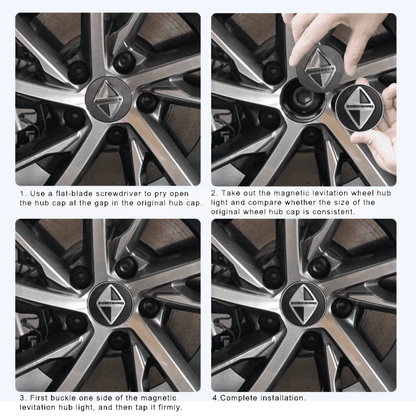 1. Use a flat-blade screwdriver to pry open the hub cap at the gap in the original hub cap.

2. Take out the magnetic levitation wheel hub light and compare whether the size of the original wheel hub cap is consistent.

3. First buckle one side of the magnetic levitation hub light, and then tap it firmly.

4.Complete installation.