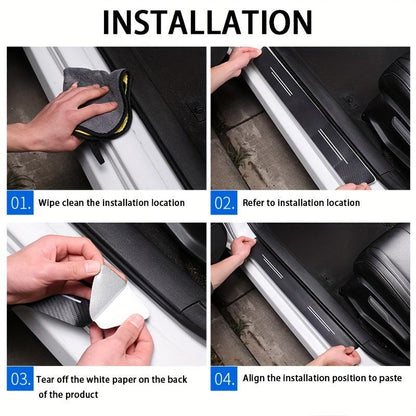 INSTALLATION

01. Wipe clean the installation location

02. Refer to installation location

03. Tear off the white paper on the back of the product

04. Align the installation position to paste