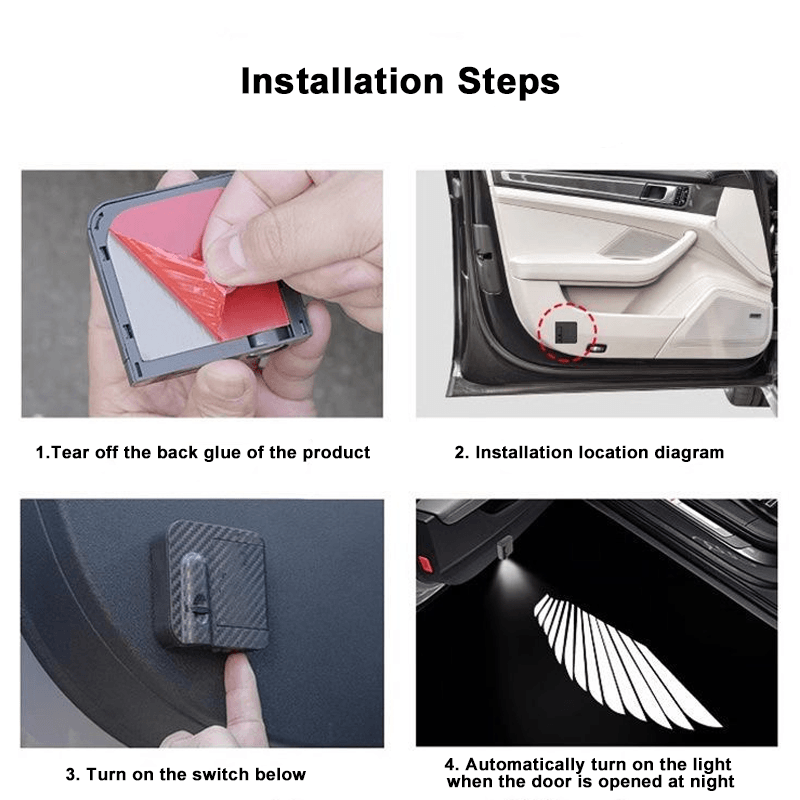 Installation Steps

1.Tear off the back glue of the product

2. Installation location diagram

3. Turn on the switch below

4. Automatically turn on the light when the door is opened at night